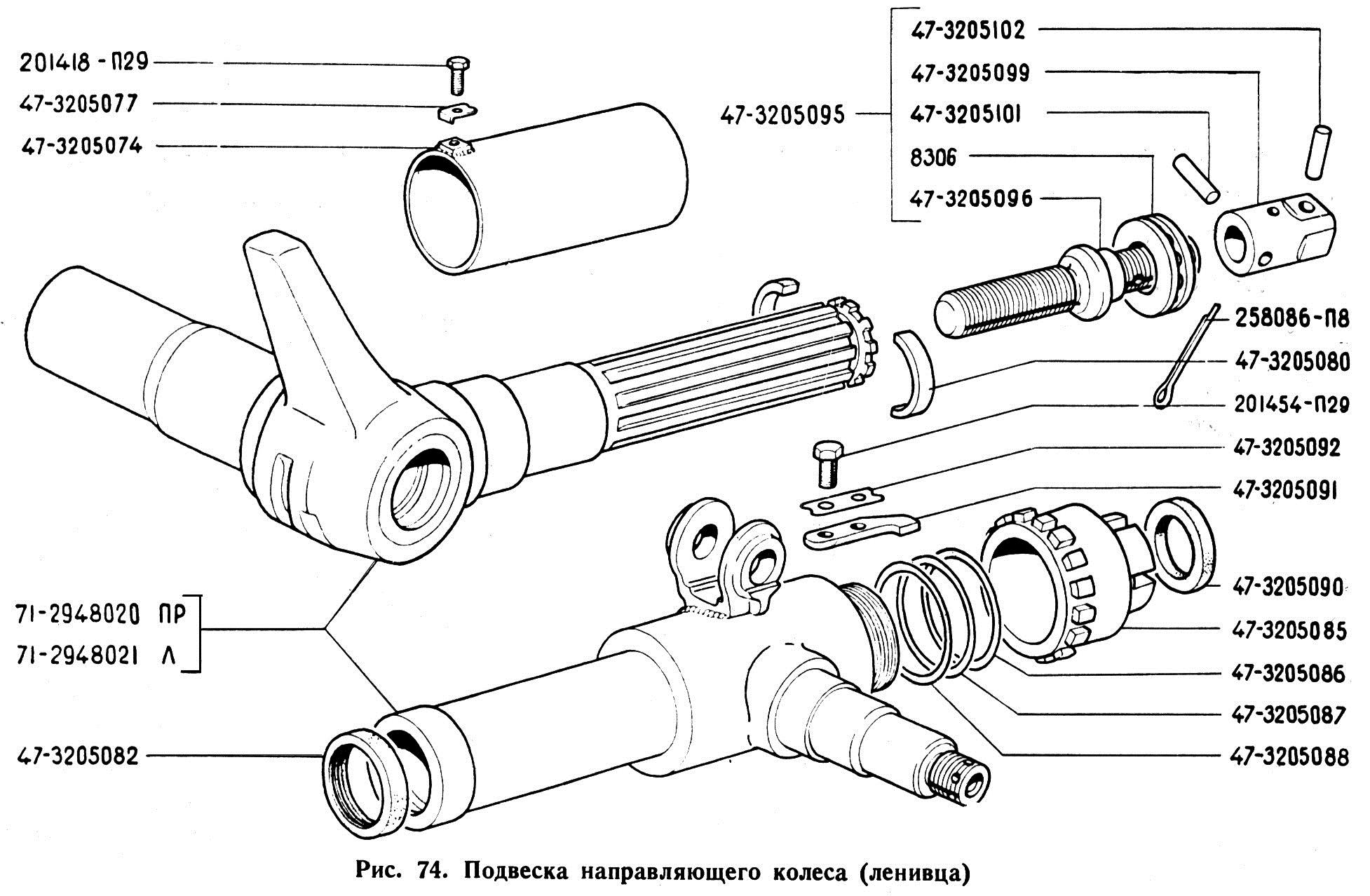 201418 - П29
47-3205077
47-3205074

47-3205095
47-3205102
47-3205099
47-3205101
8306
47-3205096

258086-П8
47-3205080
201454-П29
47-3205092
47-3205091
47-3205090
47-3205085
47-3205086
47-3205087
47-3205088

71-2948020 ПР
71-2948021 Л
47-3205082

Рис. 74. Подвеска направляющего колеса (ленивца)